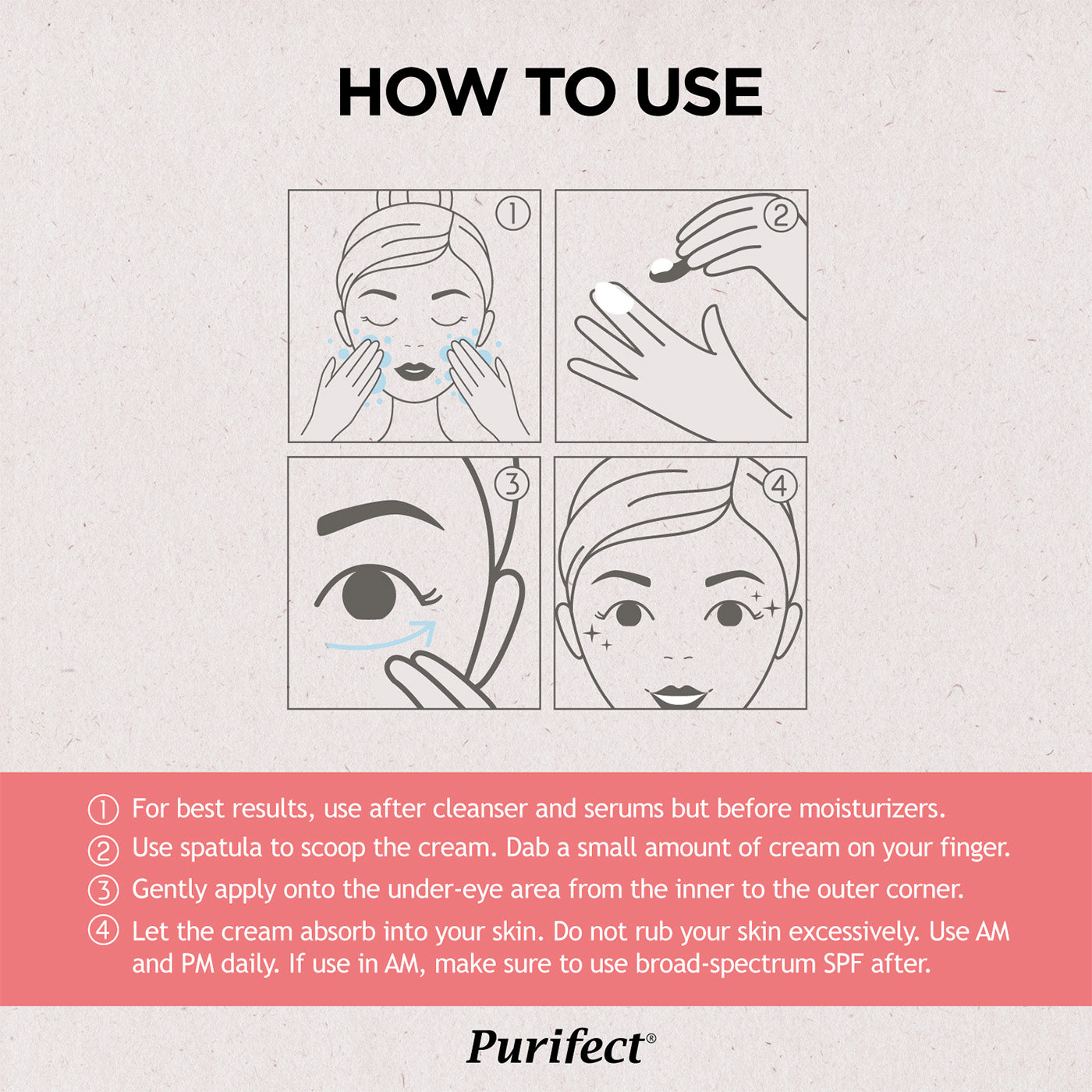 HOW TO USE

①

②

③

④

① For best results, use after cleanser and serums but before moisturizers.

② Use spatula to scoop the cream. Dab a small amount of cream on your finger.

③ Gently apply onto the under-eye area from the inner to the outer corner.

④ Let the cream absorb into your skin. Do not rub your skin excessively. Use AM and PM daily. If use in AM, make sure to use broad-spectrum SPF after.

Purifect®