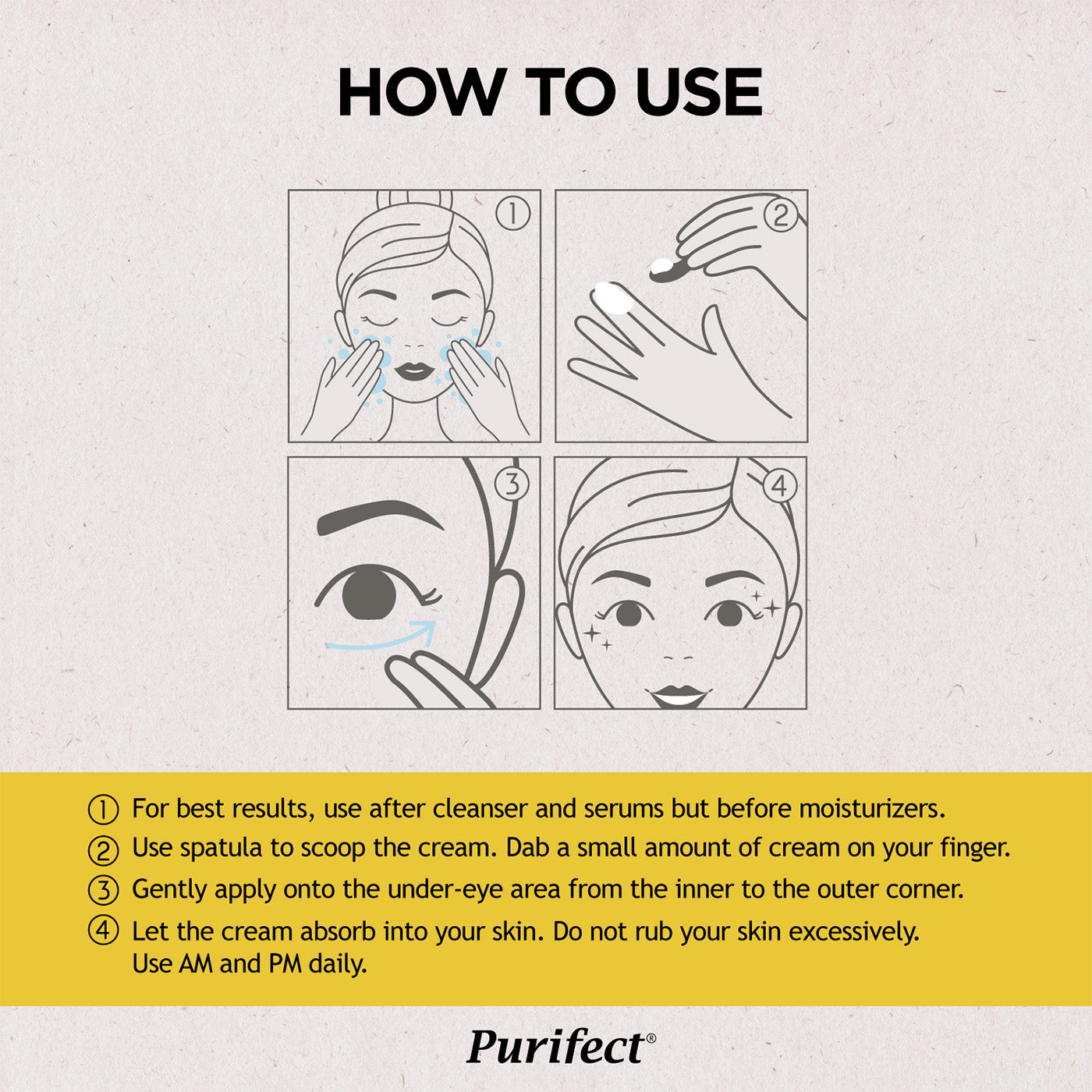 HOW TO USE

①

②

③

④

① For best results, use after cleanser and serums but before moisturizers.
② Use spatula to scoop the cream. Dab a small amount of cream on your finger.
③ Gently apply onto the under-eye area from the inner to the outer corner.
④ Let the cream absorb into your skin. Do not rub your skin excessively. Use AM and PM daily.

Purifect®