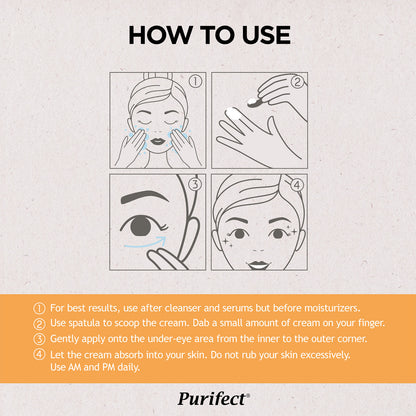 HOW TO USE

①

②

③

④

① For best results, use after cleanser and serums but before moisturizers.
② Use spatula to scoop the cream. Dab a small amount of cream on your finger.
③ Gently apply onto the under-eye area from the inner to the outer corner.
④ Let the cream absorb into your skin. Do not rub your skin excessively. Use AM and PM daily.

Purifect®